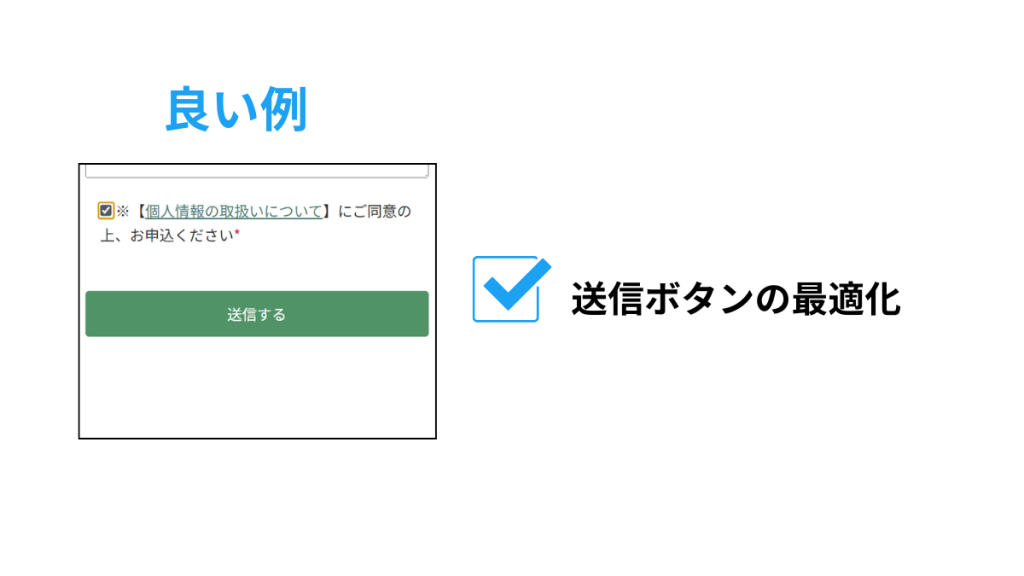 良い例

※【個人情報の取扱いについて】にご同意の上、お申込ください*

送信する

送信ボタンの最適化